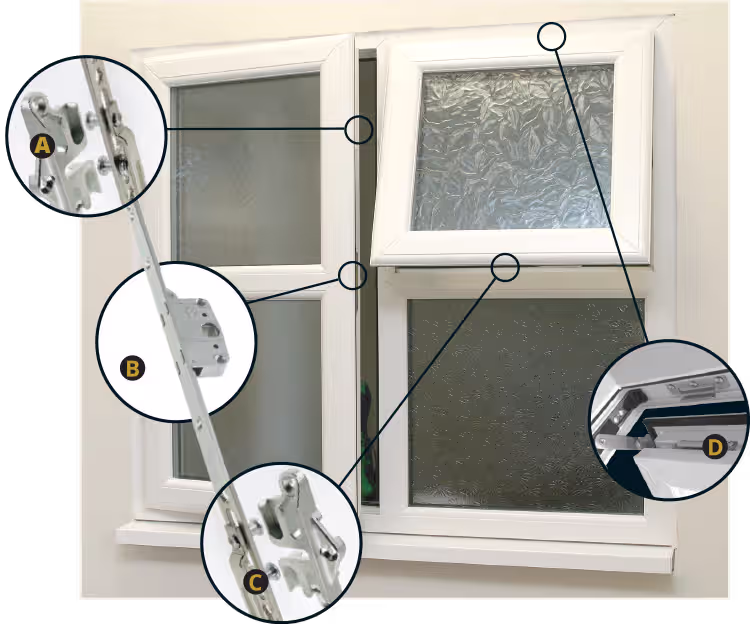 A
B
C
D